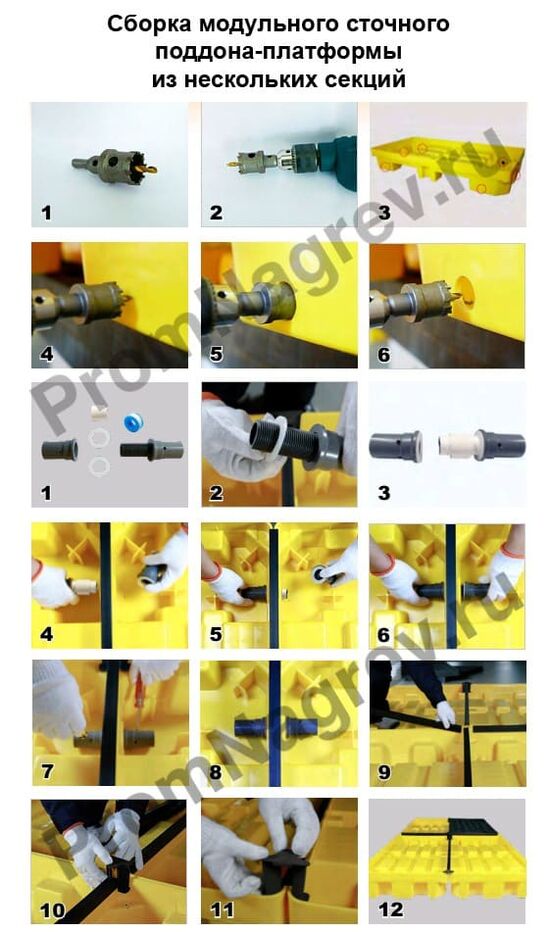 Сборка модульного сточного поддона-платформы из нескольких секций

1
2
3
4
5
6
1
2
3
4
5
6
7
8
9
10
11
12

PromNagrev.ru
PromNagrev.ru